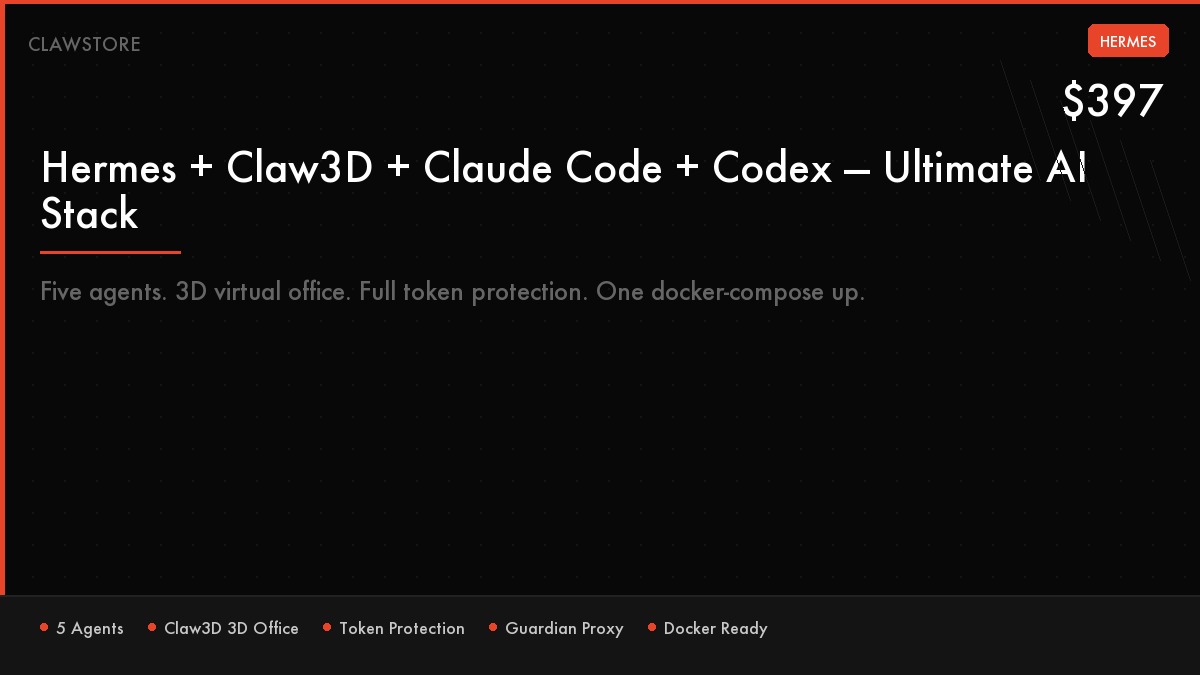 CLAWSTORE

HERMES

$397

Hermes + Claw3D + Claude Code + Codex — Ultimate AI Stack

Five agents. 3D virtual office. Full token protection. One docker-compose up.

5 Agents
Claw3D 3D Office
Token Protection
Guardian Proxy
Docker Ready